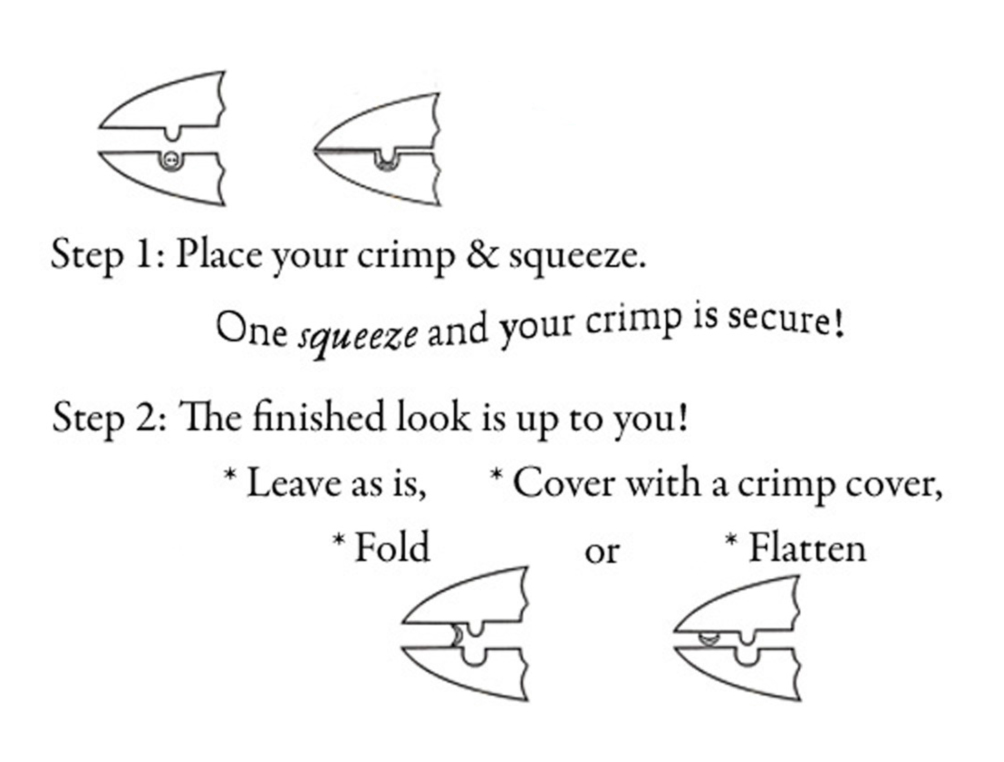 Step 1: Place your crimp & squeeze.

One squeeze and your crimp is secure!

Step 2: The finished look is up to you!

* Leave as is, * Cover with a crimp cover,

* Fold or * Flatten